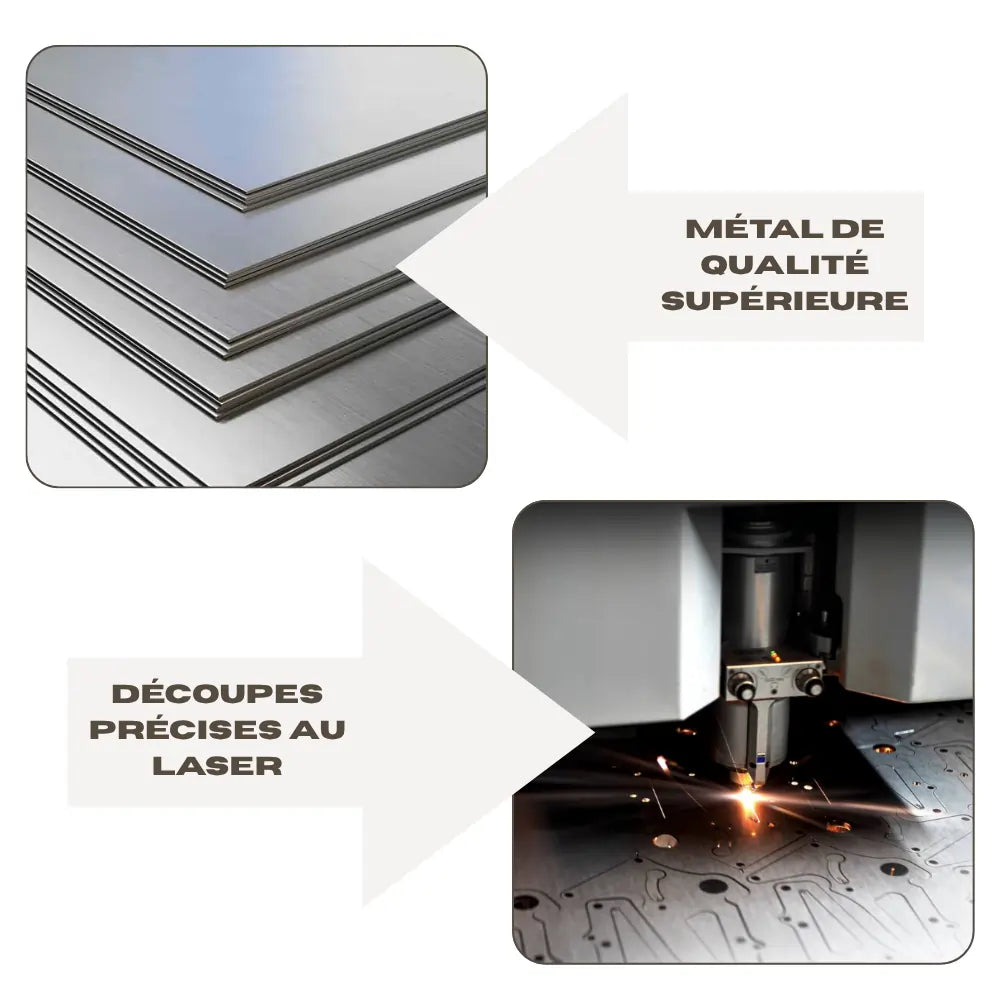 MÉTAL DE QUALITÉ SUPÉRIEURE

DÉCOUPES PRÉCISES AU LASER