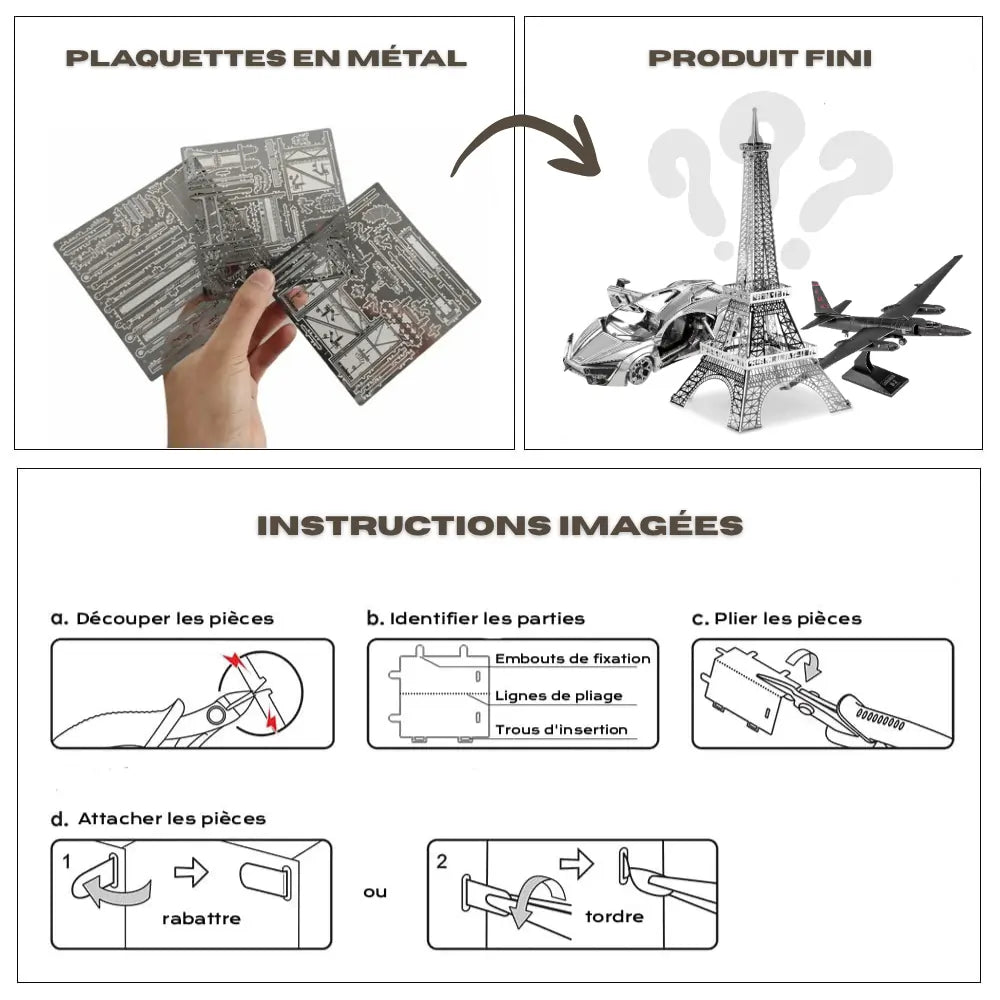 PLAQUETTES EN MÉTAL

PRODUIT FINI

INSTRUCTIONS IMAGÉES

a. Découper les pièces

b. Identifier les parties

Embouts de fixation
Lignes de pliage
Trous d'insertion

c. Plier les pièces

d. Attacher les pièces

1

rabattre

ou

2

tordre