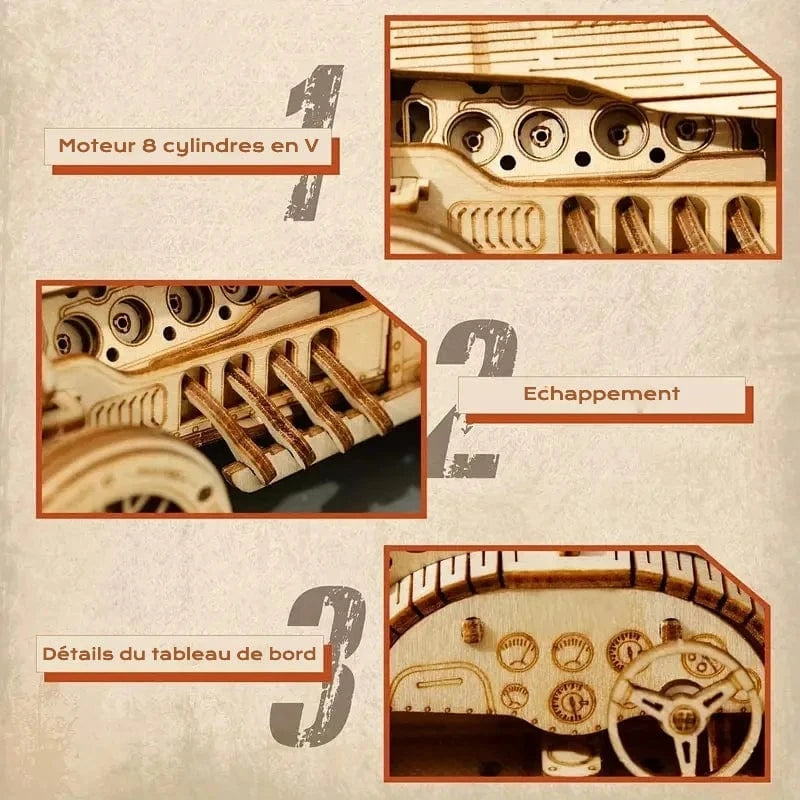 1

Moteur 8 cylindres en V

2

Echappement

3

Détails du tableau de bord