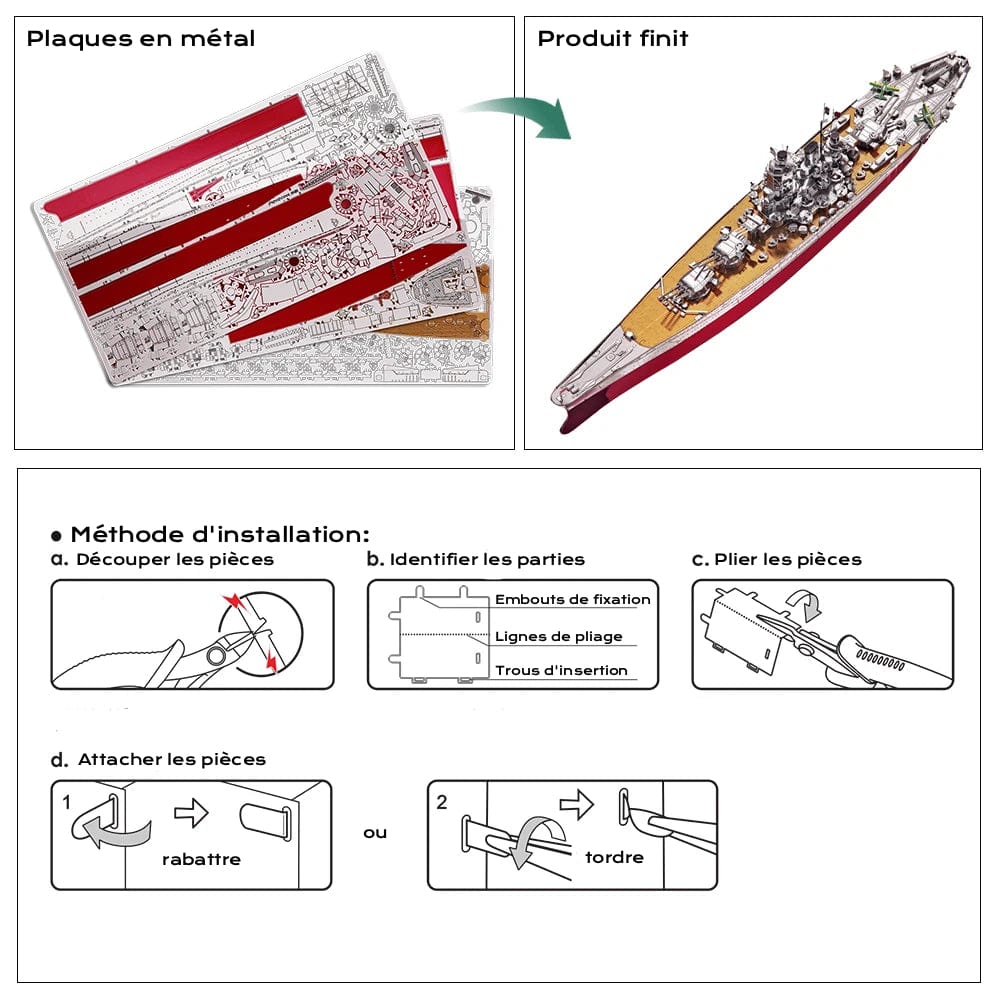 Plaques en métal

Produit finit

• Méthode d'installation:

a. Découper les pièces

b. Identifier les parties

Embouts de fixation
Lignes de pliage
Trous d'insertion

c. Plier les pièces

d. Attacher les pièces

1
rabattre

ou

2
tordre